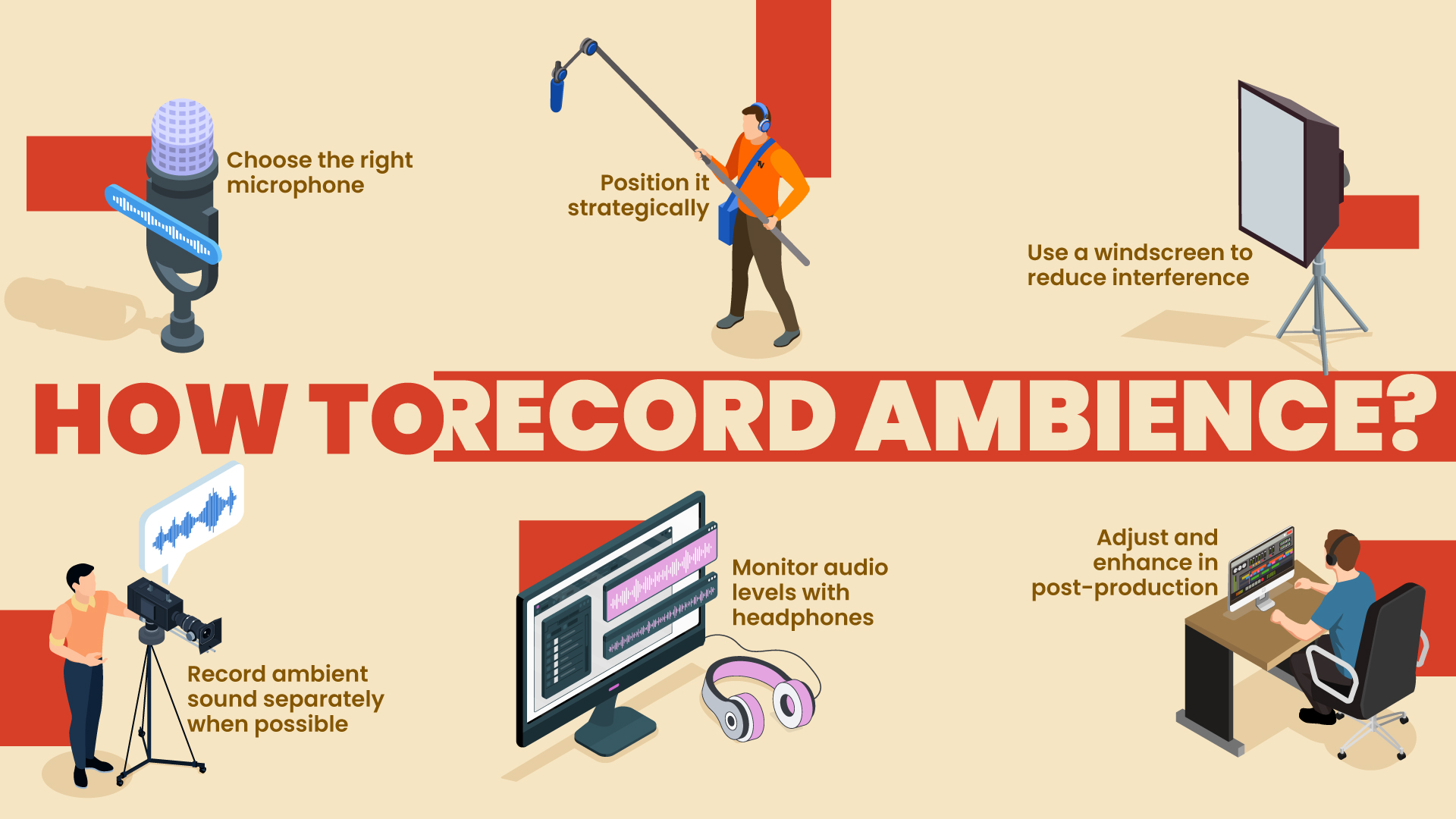 Choose the right microphone

Position it strategically

Use a windscreen to reduce interference

HOW TO RECORD AMBIENCE?

Record ambient sound separately when possible

Monitor audio levels with headphones

Adjust and enhance in post-production